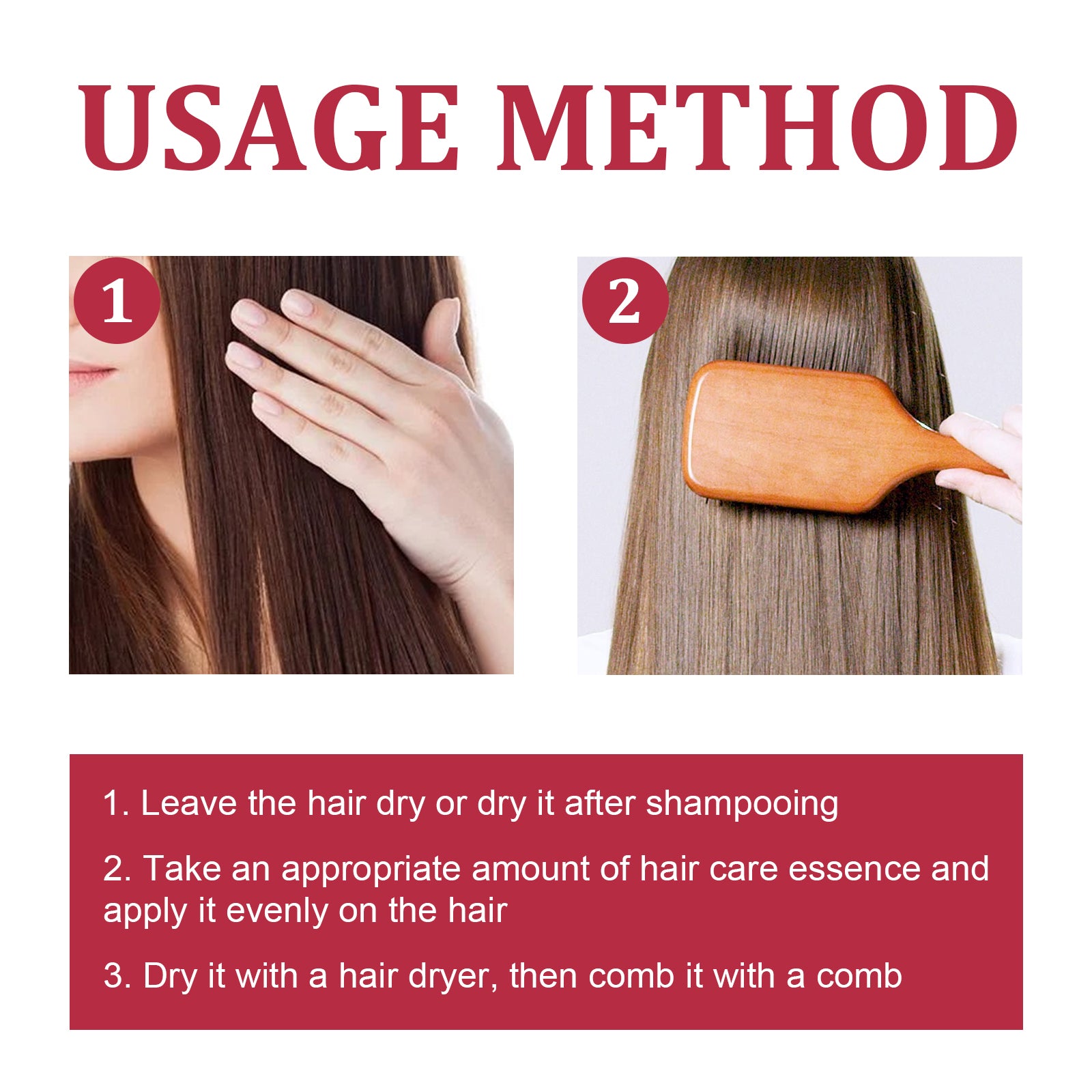 USAGE METHOD

1

2

1. Leave the hair dry or dry it after shampooing

2. Take an appropriate amount of hair care essence and apply it evenly on the hair

3. Dry it with a hair dryer, then comb it with a comb